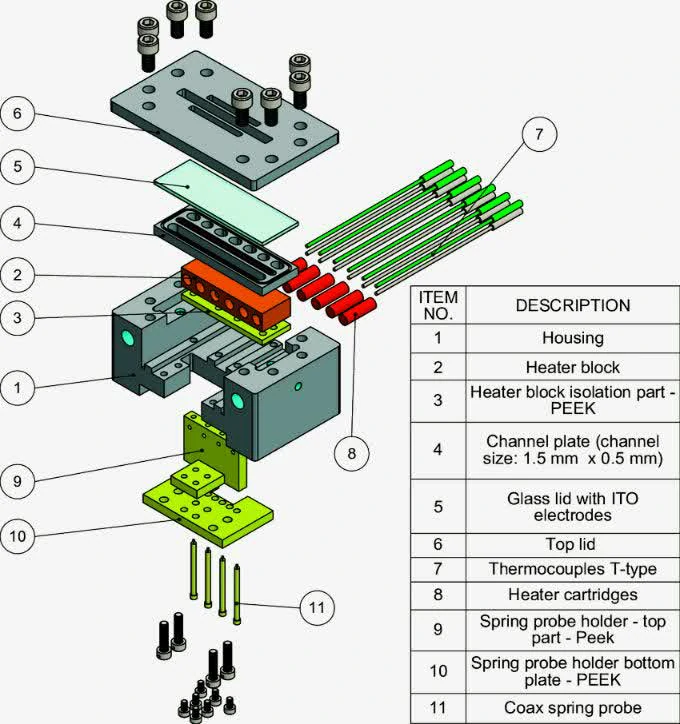 6

5

4

2

3

1

9

10

7

8

11

| ITEM NO. | DESCRIPTION |
|---|---|
| 1 | Housing |
| 2 | Heater block |
| 3 | Heater block isolation part - PEEK |
| 4 | Channel plate (channel size: 1.5 mm x 0.5 mm) |
| 5 | Glass lid with ITO electrodes |
| 6 | Top lid |
| 7 | Thermocouples T-type |
| 8 | Heater cartridges |
| 9 | Spring probe holder - top part - Peek |
| 10 | Spring probe holder bottom plate - PEEK |
| 11 | Coax spring probe |